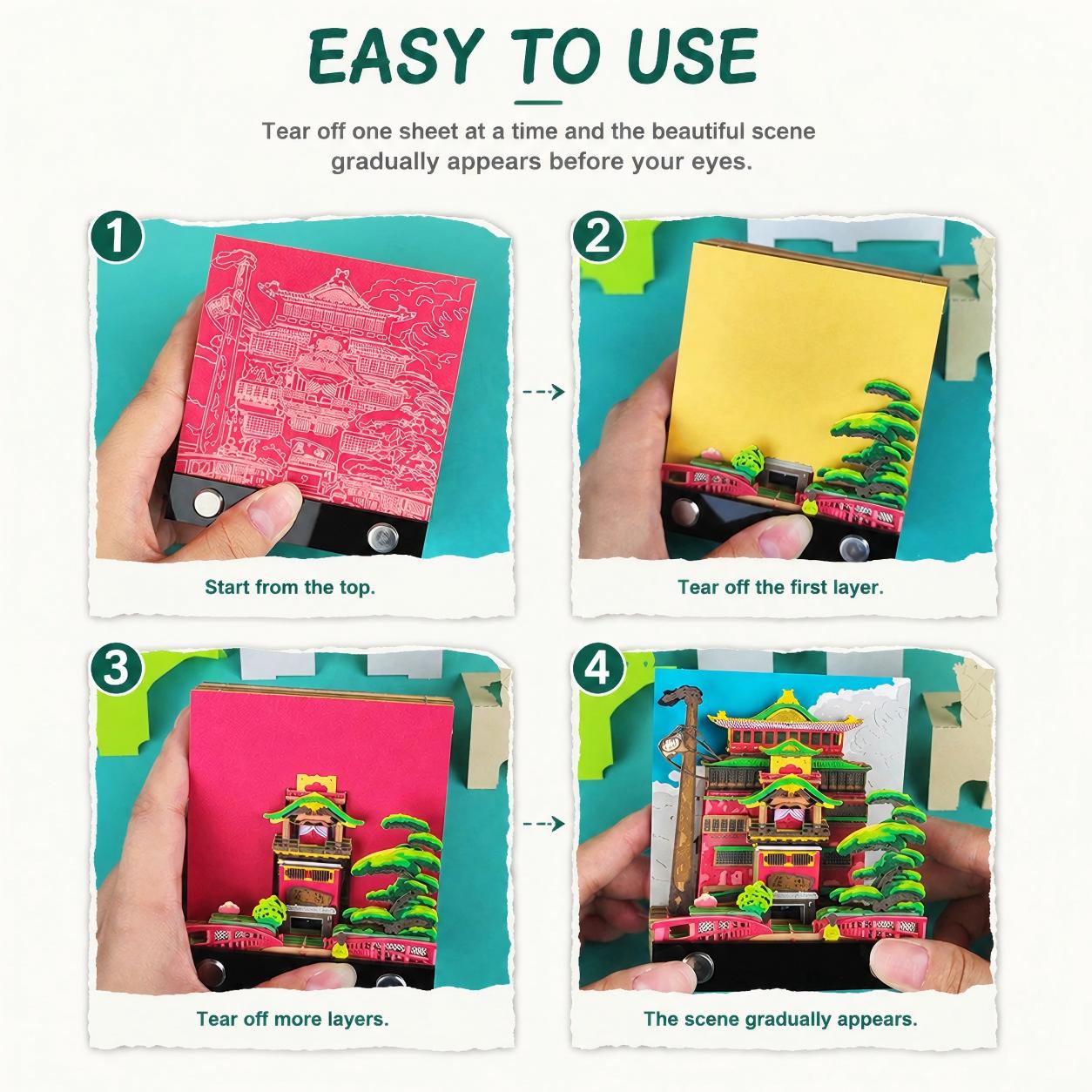 EASY TO USE

Tear off one sheet at a time and the beautiful scene gradually appears before your eyes.

1

Start from the top.

2

Tear off the first layer.

3

Tear off more layers.

4

The scene gradually appears.